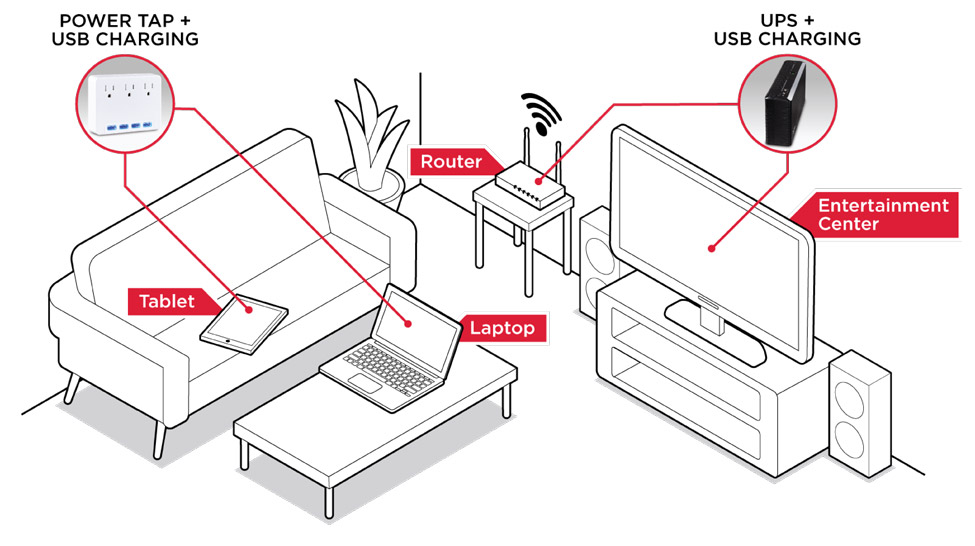 POWER TAP +
USB CHARGING

UPS +
USB CHARGING

Router

Entertainment
Center

Tablet

Laptop